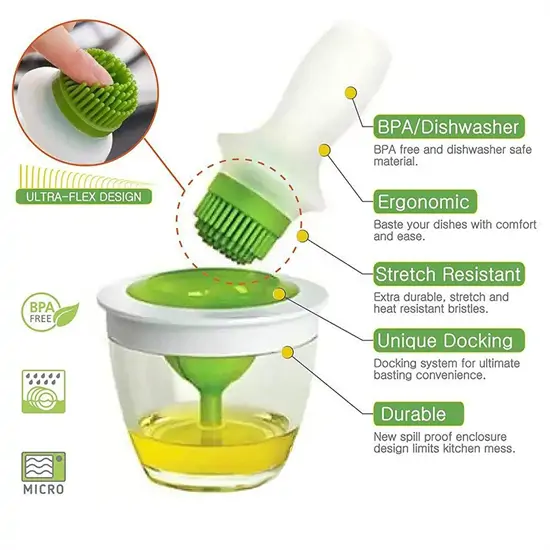 ULTRA-FLEX DESIGN

BPA FREE

MICRO

BPA/Dishwasher

BPA free and dishwasher safe material.

Ergonomic

Baste your dishes with comfort and ease.

Stretch Resistant

Extra durable, stretch and heat resistant bristles.

Unique Docking

Docking system for ultimate basting convenience.

Durable

New spill proof enclosure design limits kitchen mess.