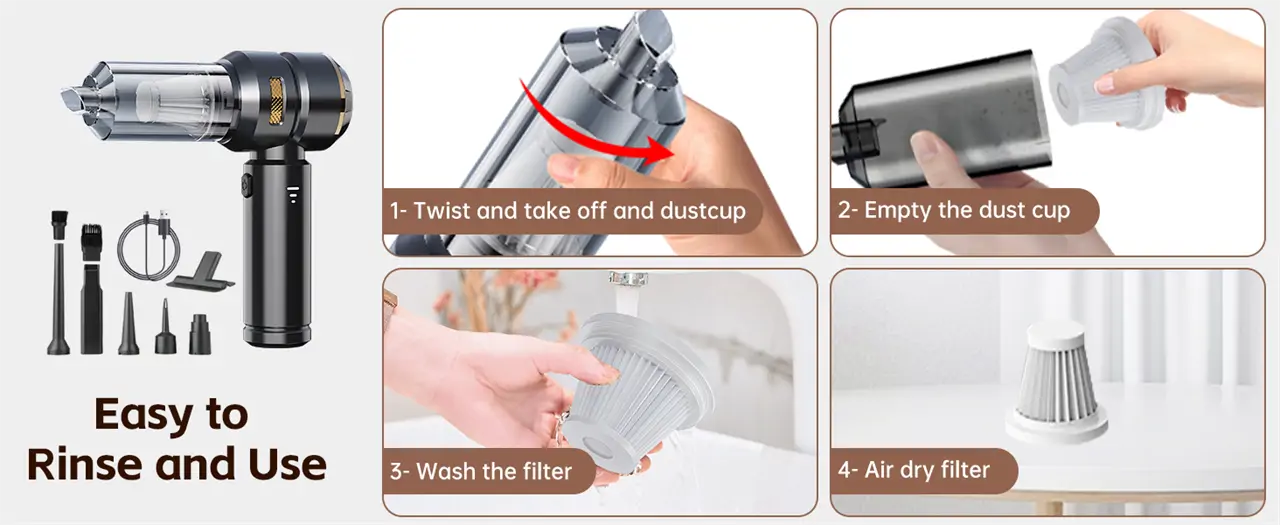 Easy to
Rinse and Use

1- Twist and take off and dustcup

2- Empty the dust cup

3- Wash the filter

4- Air dry filter