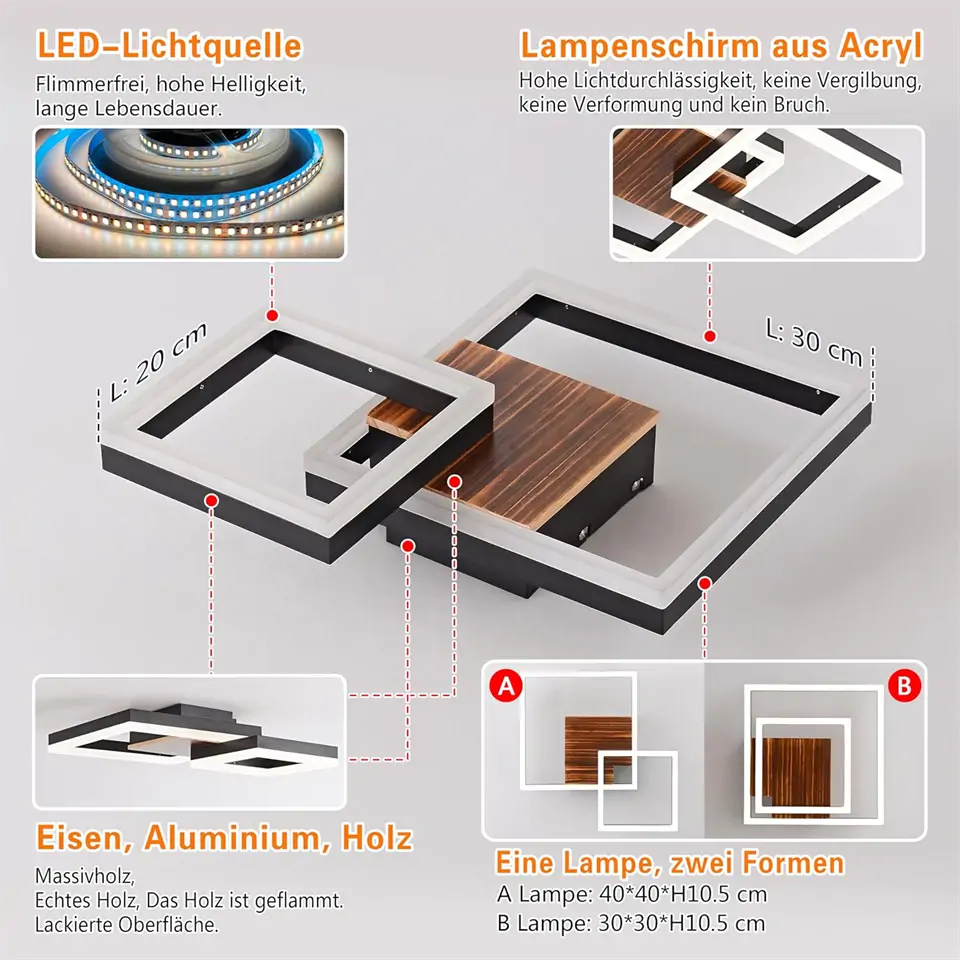 LED–Lichtquelle
Flimmerfrei, hohe Helligkeit, lange Lebensdauer.

Lampenschirm aus Acryl
Hohe Lichtdurchlässigkeit, keine Vergilbung, keine Verformung und kein Bruch.

L: 20 cm

L: 30 cm

A

B

Eisen, Aluminium, Holz
Massivholz,
Echtes Holz, Das Holz ist geflammt.
Lackierte Oberfläche.

Eine Lampe, zwei Formen
A Lampe: 40*40*H10.5 cm
B Lampe: 30*30*H10.5 cm